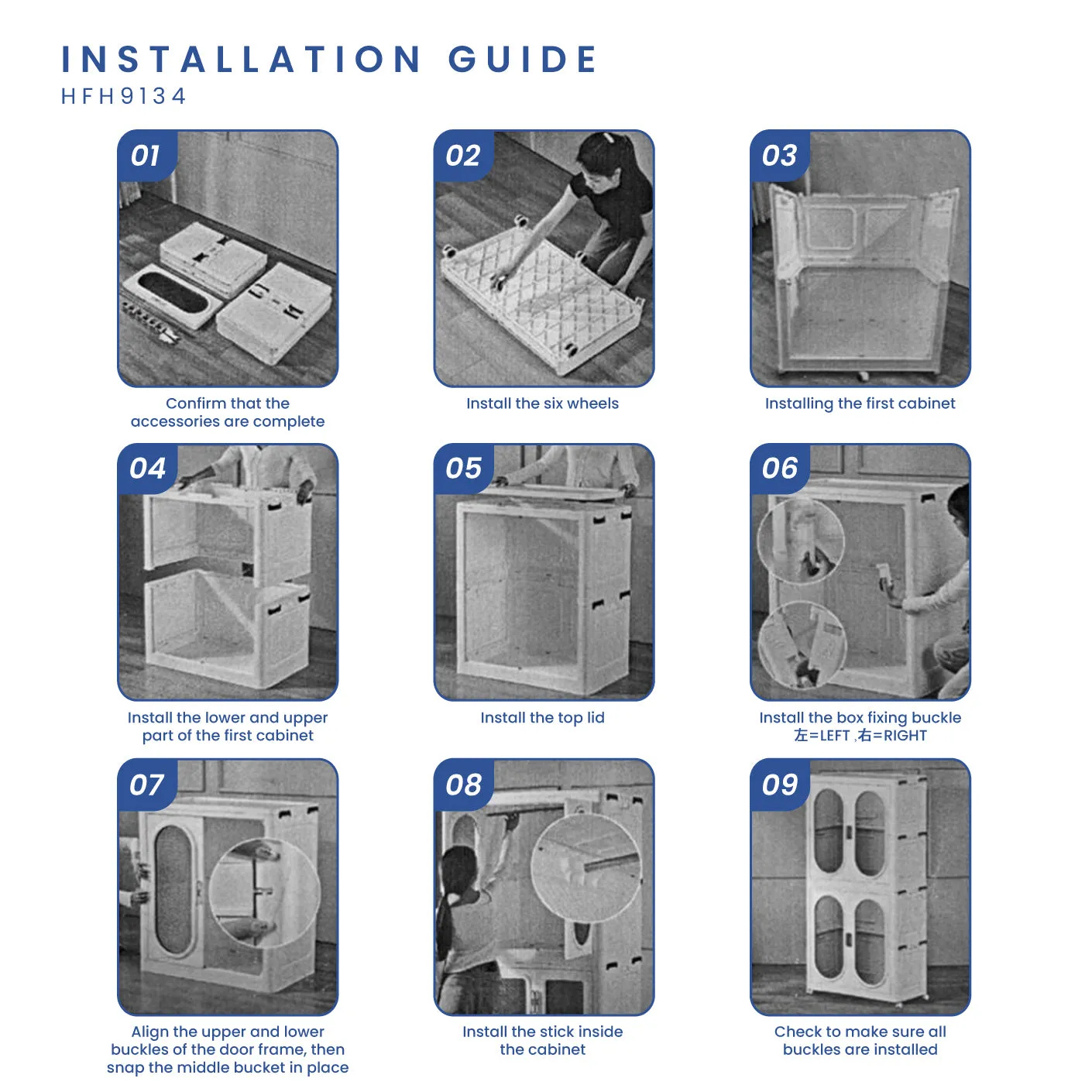 INSTALLATION GUIDE
HFH9134

01
Confirm that the accessories are complete

02
Install the six wheels

03
Installing the first cabinet

04
Install the lower and upper part of the first cabinet

05
Install the top lid

06
Install the box fixing buckle
左=LEFT ,右=RIGHT

07
Align the upper and lower buckles of the door frame, then snap the middle bucket in place

08
Install the stick inside the cabinet

09
Check to make sure all buckles are installed